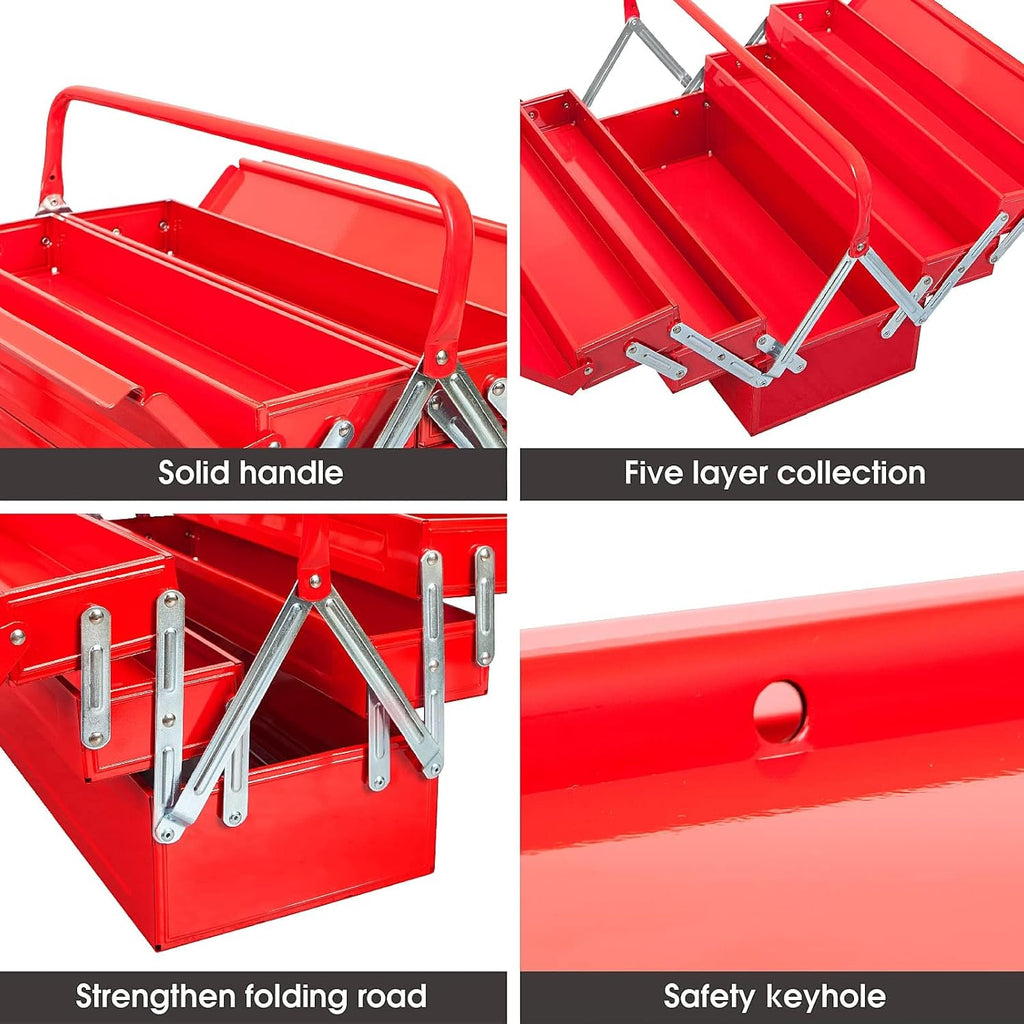 Solid handle

Five layer collection

Strengthen folding road

Safety keyhole